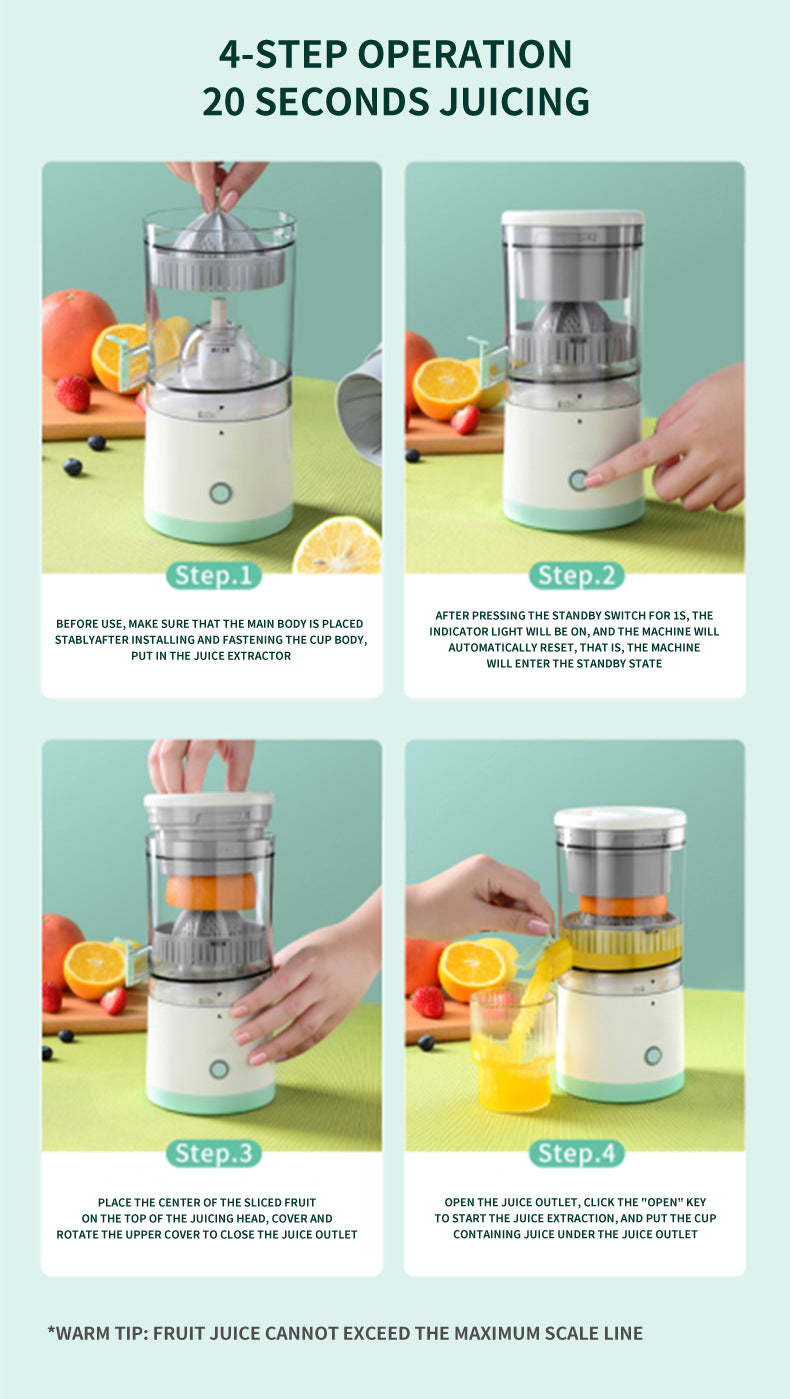 4-STEP OPERATION
20 SECONDS JUICING

Step.1

BEFORE USE, MAKE SURE THAT THE MAIN BODY IS PLACED STABLYAFTER INSTALLING AND FASTENING THE CUP BODY, PUT IN THE JUICE EXTRACTOR

Step.2

AFTER PRESSING THE STANDBY SWITCH FOR 1S, THE INDICATOR LIGHT WILL BE ON, AND THE MACHINE WILL AUTOMATICALLY RESET, THAT IS, THE MACHINE WILL ENTER THE STANDBY STATE

Step.3

PLACE THE CENTER OF THE SLICED FRUIT ON THE TOP OF THE JUICING HEAD, COVER AND ROTATE THE UPPER COVER TO CLOSE THE JUICE OUTLET

Step.4

OPEN THE JUICE OUTLET, CLICK THE "OPEN" KEY TO START THE JUICE EXTRACTION, AND PUT THE CUP CONTAINING JUICE UNDER THE JUICE OUTLET

*WARM TIP: FRUIT JUICE CANNOT EXCEED THE MAXIMUM SCALE LINE