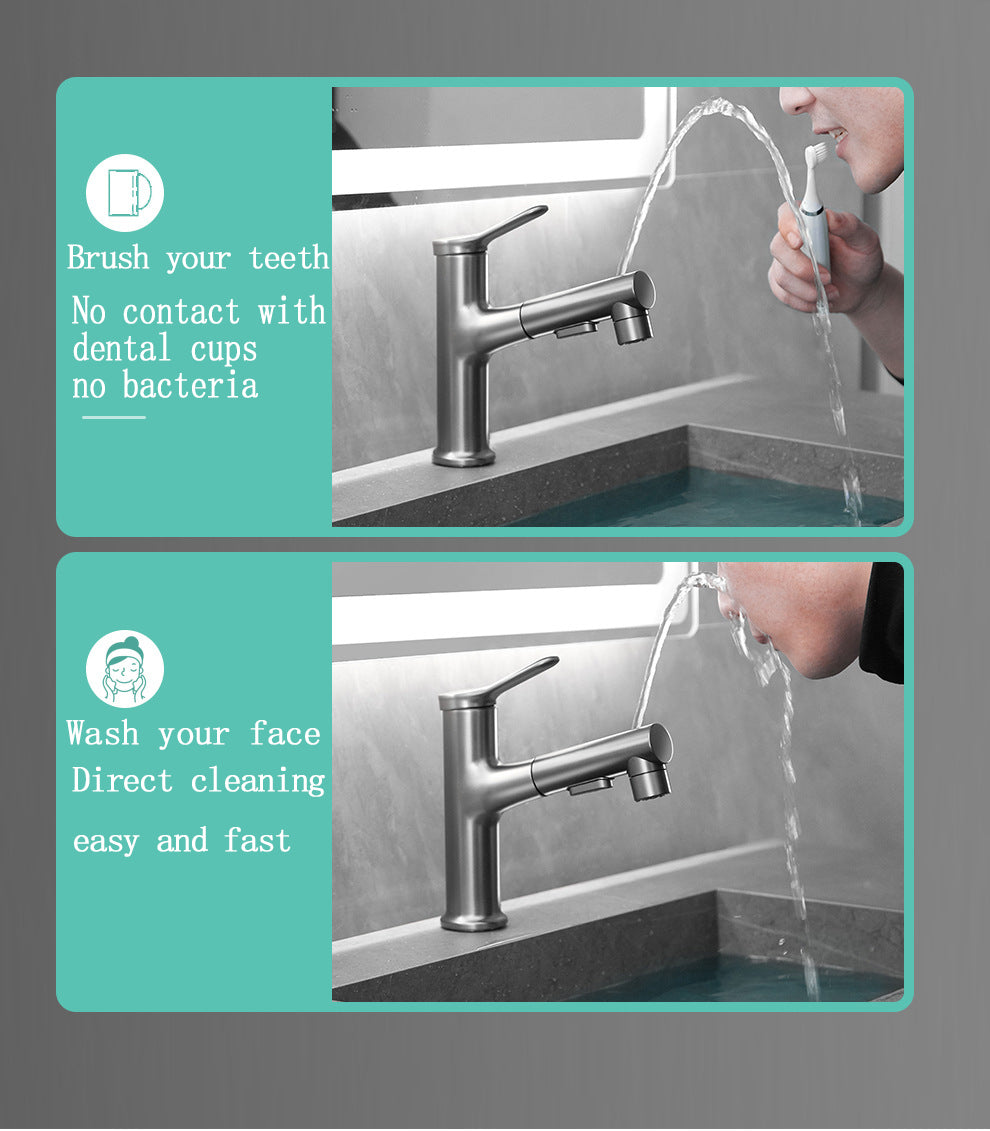 Brush your teeth

No contact with dental cups no bacteria

Wash your face

Direct cleaning

easy and fast