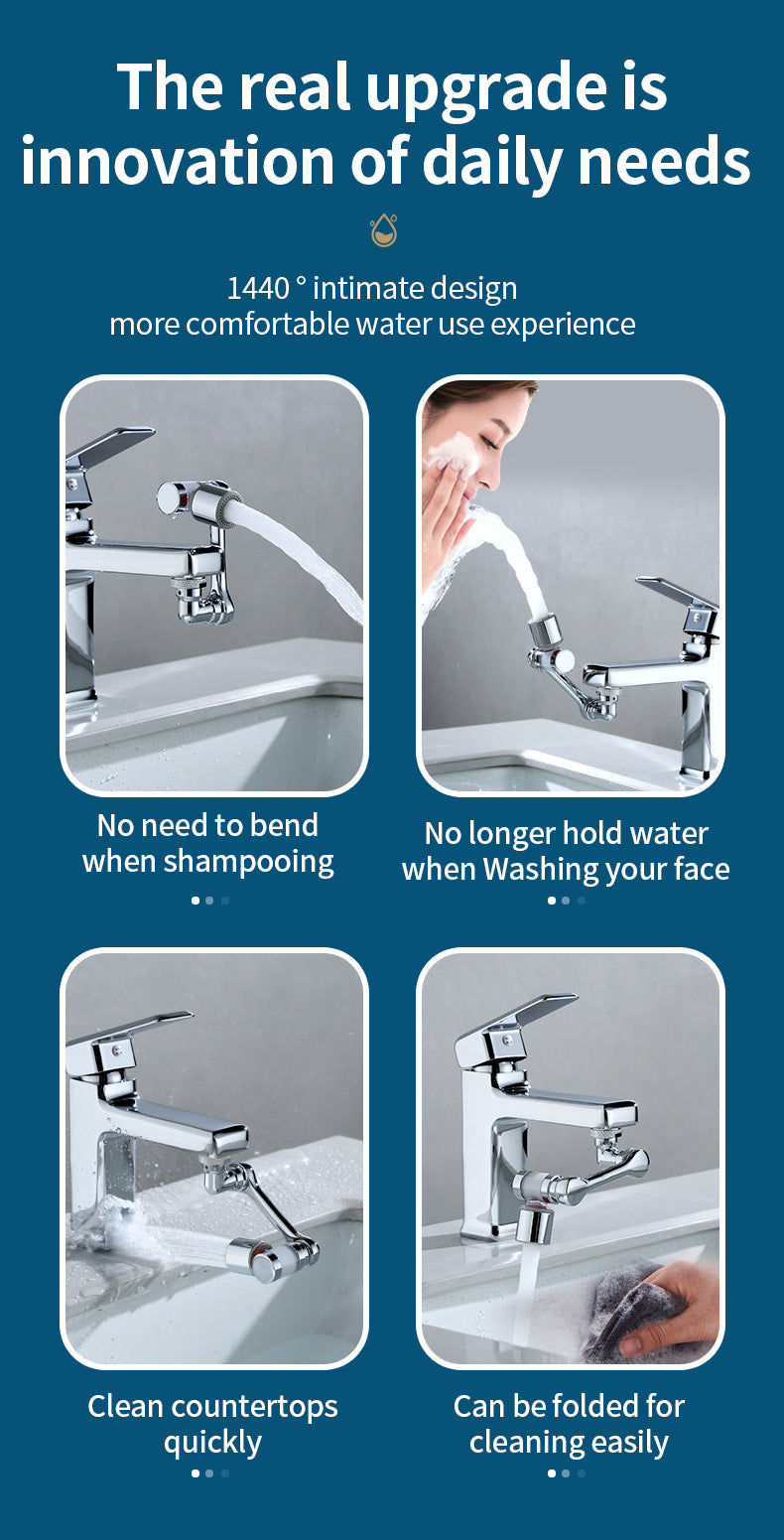 The real upgrade is innovation of daily needs

1440 ° intimate design
more comfortable water use experience

No need to bend when shampooing

No longer hold water when Washing your face

Clean countertops quickly

Can be folded for cleaning easily