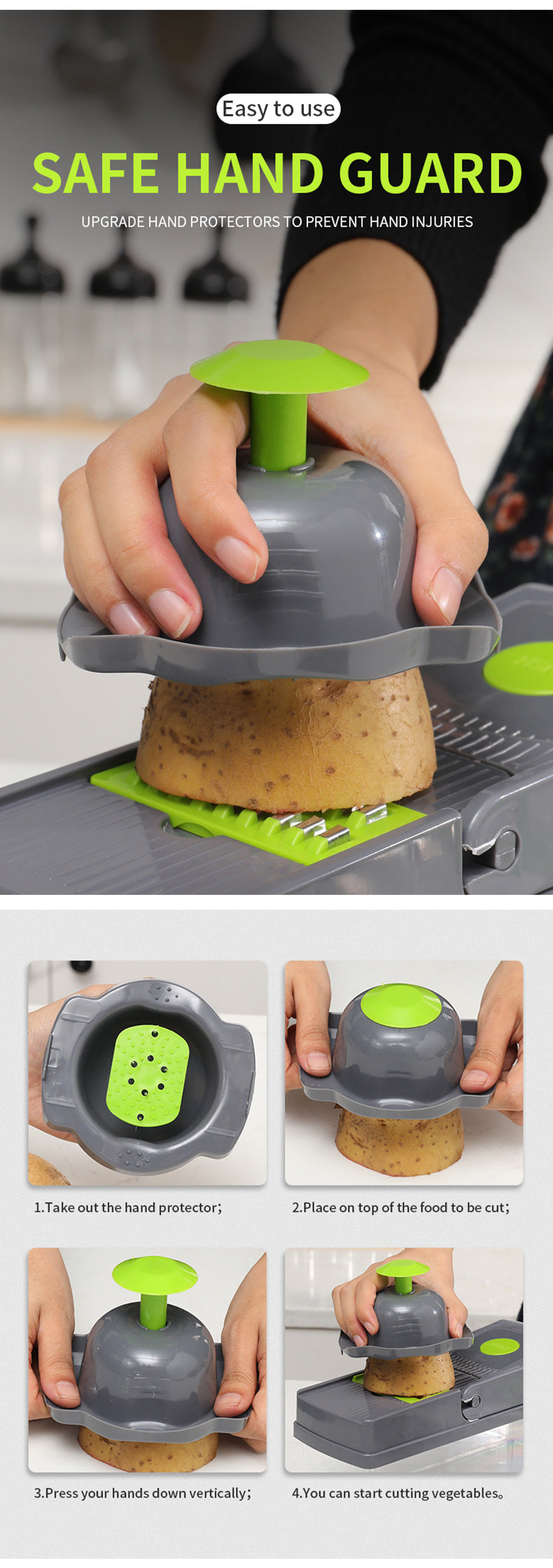 Easy to use

SAFE HAND GUARD

UPGRADE HAND PROTECTORS TO PREVENT HAND INJURIES

1.Take out the hand protector;

2.Place on top of the food to be cut;

3.Press your hands down vertically;

4.You can start cutting vegetables。