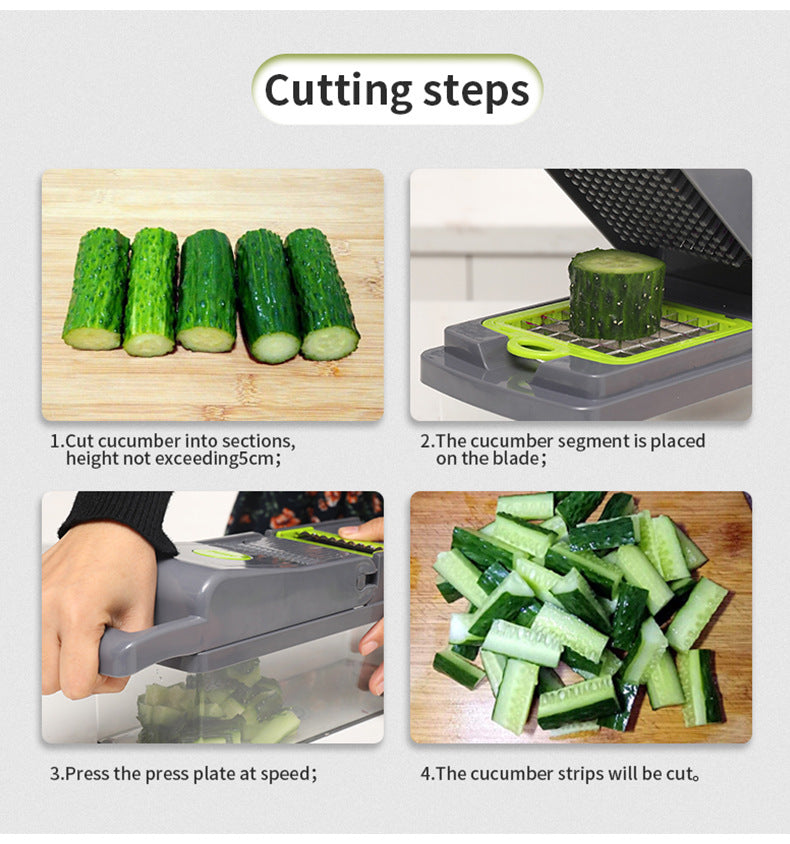 Cutting steps

1.Cut cucumber into sections, height not exceeding5cm；

2.The cucumber segment is placed on the blade；

3.Press the press plate at speed；

4.The cucumber strips will be cut。